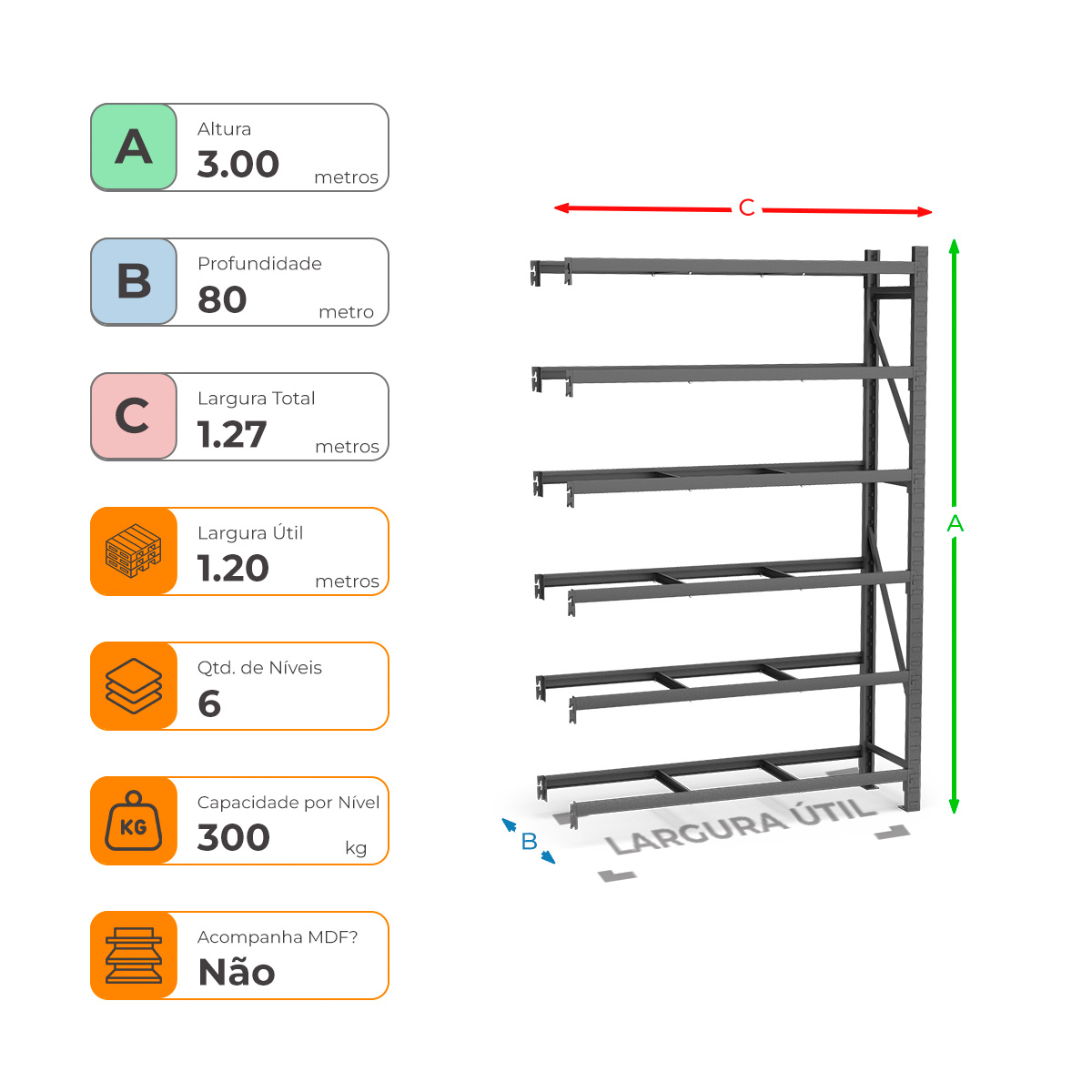 A
Altura
3.00
metros

B
Profundidade
80
metro

C
Largura Total
1.27
metros

Largura Útil
1.20
metros

Qtd. de Níveis
6

KG
Capacidade por Nível
300
kg

Acompanha MDF?
Não

C
A
B
LARGURA ÚTIL